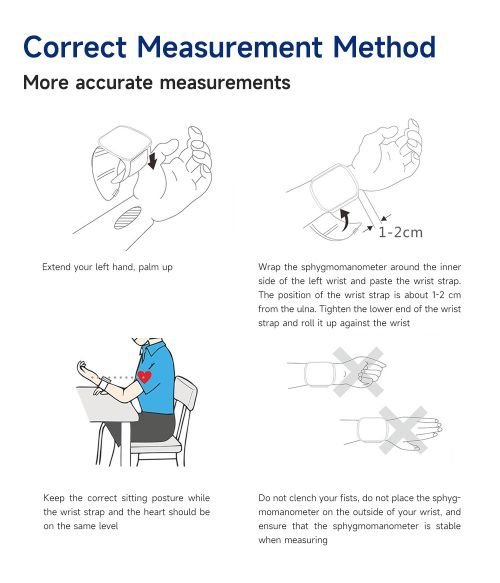 Correct Measurement Method

More accurate measurements

1-2cm

Extend your left hand, palm up

Wrap the sphygmomanometer around the inner side of the left wrist and paste the wrist strap. The position of the wrist strap is about 1-2 cm from the ulna. Tighten the lower end of the wrist strap and roll it up against the wrist

Keep the correct sitting posture while the wrist strap and the heart should be on the same level

Do not clench your fists, do not place the sphygmomanometer on the outside of your wrist, and ensure that the sphygmomanometer is stable when measuring